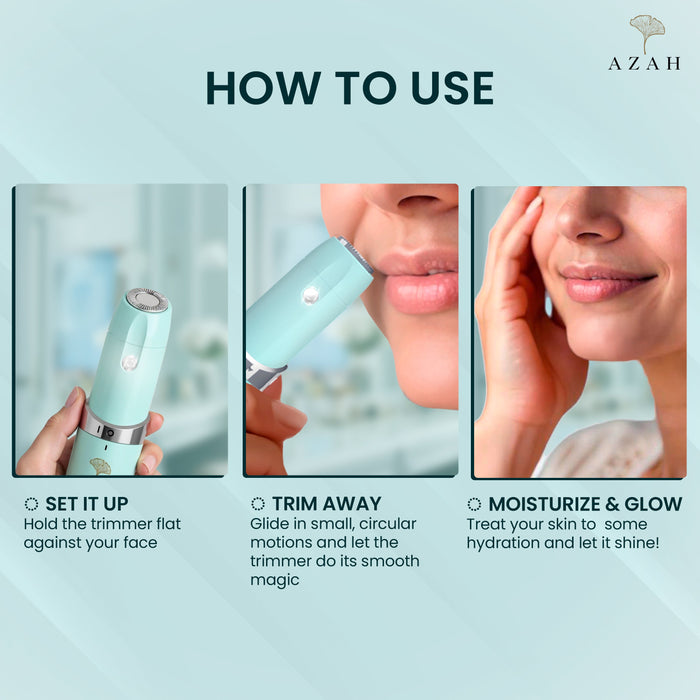 AZAH

HOW TO USE

SET IT UP
Hold the trimmer flat against your face

TRIM AWAY
Glide in small, circular motions and let the trimmer do its smooth magic

MOISTURIZE & GLOW
Treat your skin to some hydration and let it shine!