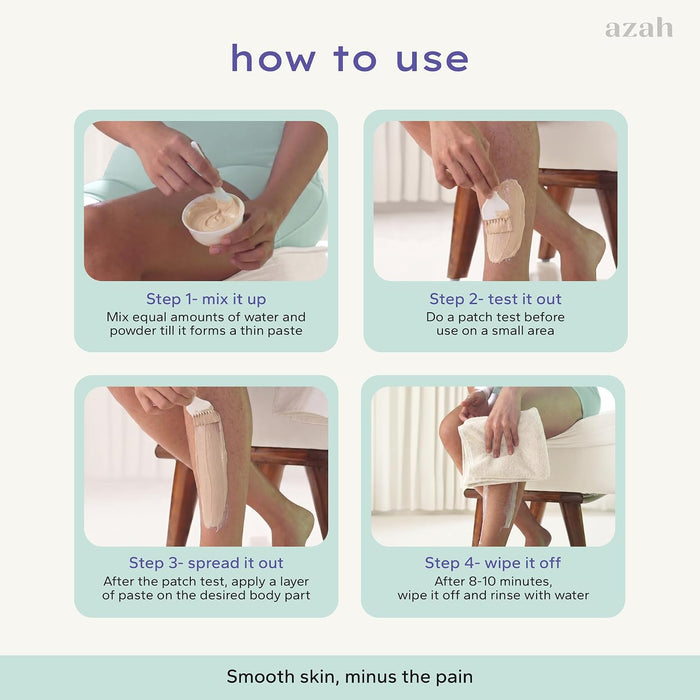 azah

how to use

Step 1- mix it up
Mix equal amounts of water and powder till it forms a thin paste

Step 2- test it out
Do a patch test before use on a small area

Step 3- spread it out
After the patch test, apply a layer of paste on the desired body part

Step 4- wipe it off
After 8-10 minutes, wipe it off and rinse with water

Smooth skin, minus the pain