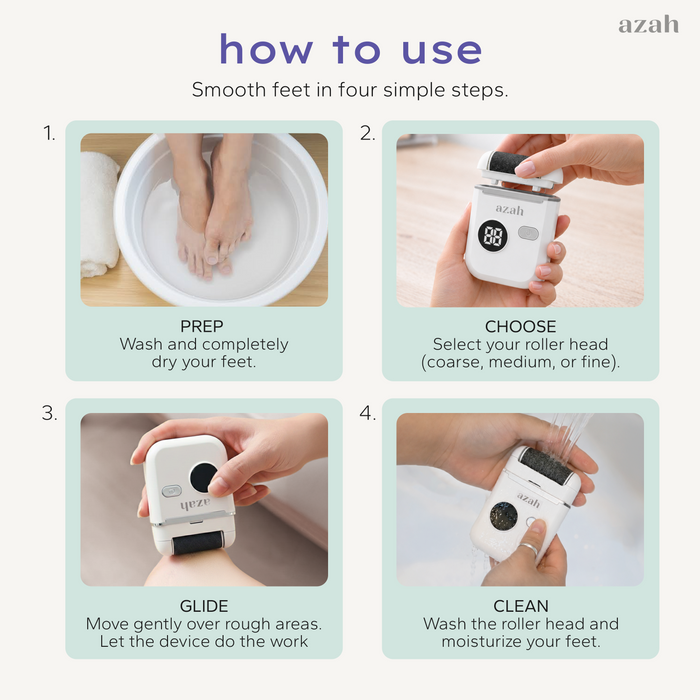 azah

how to use

Smooth feet in four simple steps.

1.

PREP
Wash and completely dry your feet.

2.

azah

88

CHOOSE
Select your roller head (coarse, medium, or fine).

3.

azah

GLIDE
Move gently over rough areas. Let the device do the work

4.

azah

CLEAN
Wash the roller head and moisturize your feet.