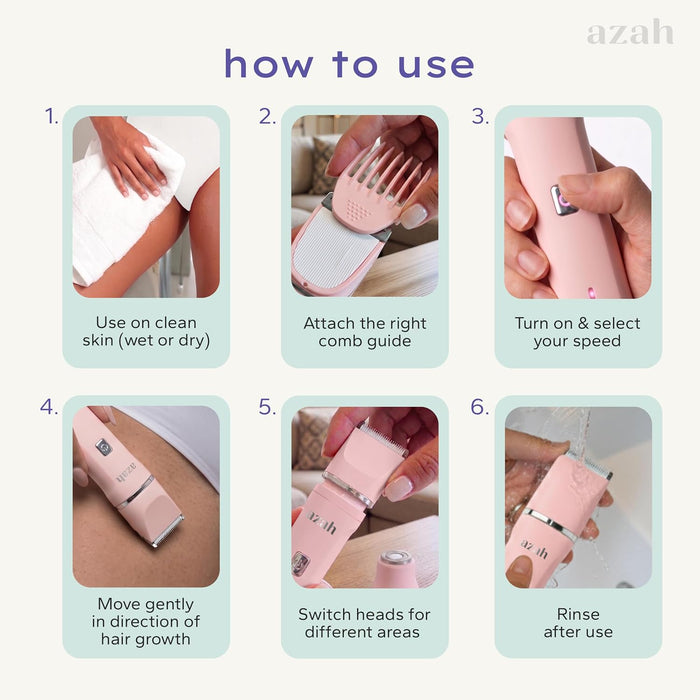 azah

how to use

1.

Use on clean skin (wet or dry)

2.

Attach the right comb guide

3.

Turn on & select your speed

4.

azah

Move gently in direction of hair growth

5.

azah

Switch heads for different areas

6.

azah

Rinse after use